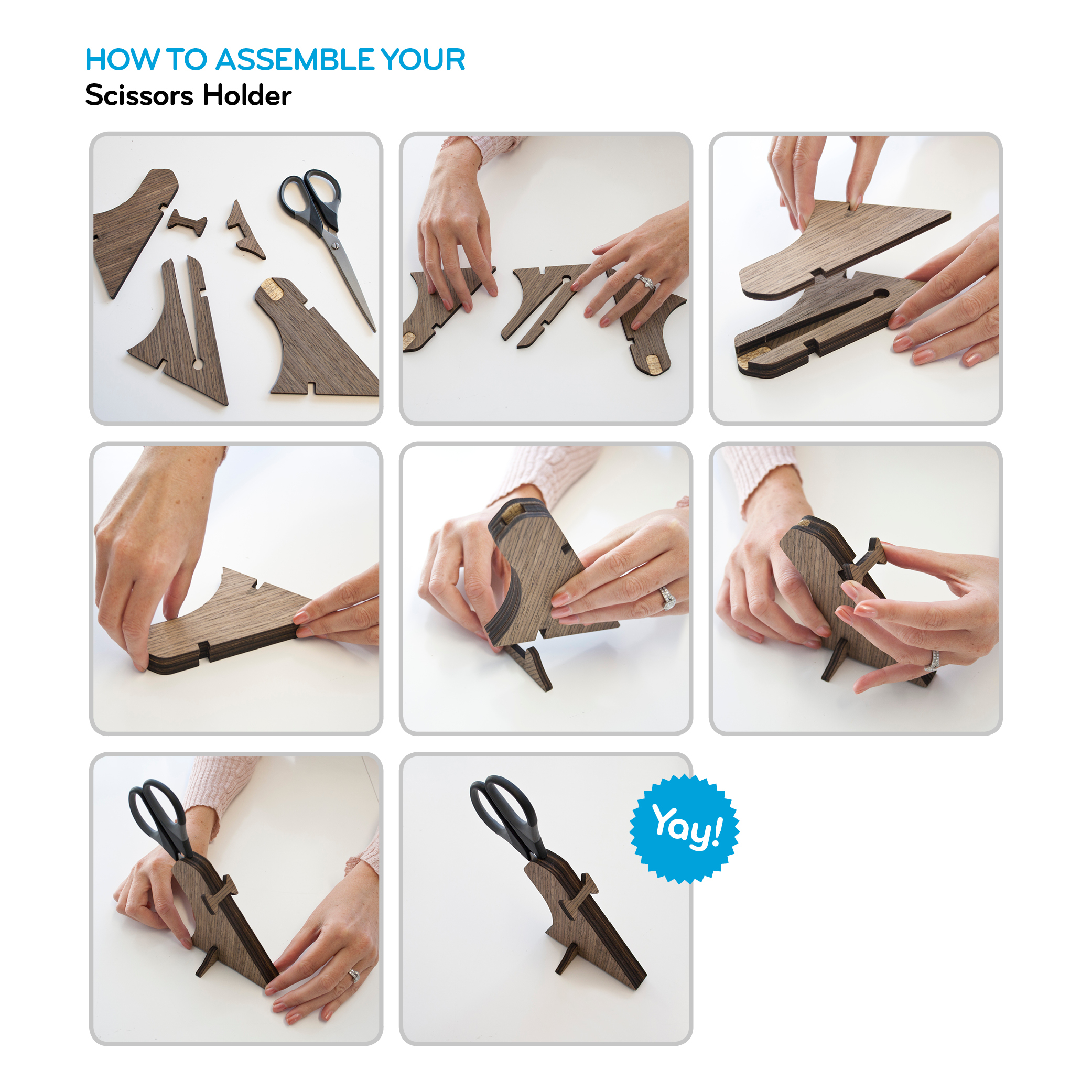 HOW TO ASSEMBLE YOUR
Scissors Holder

Yay!