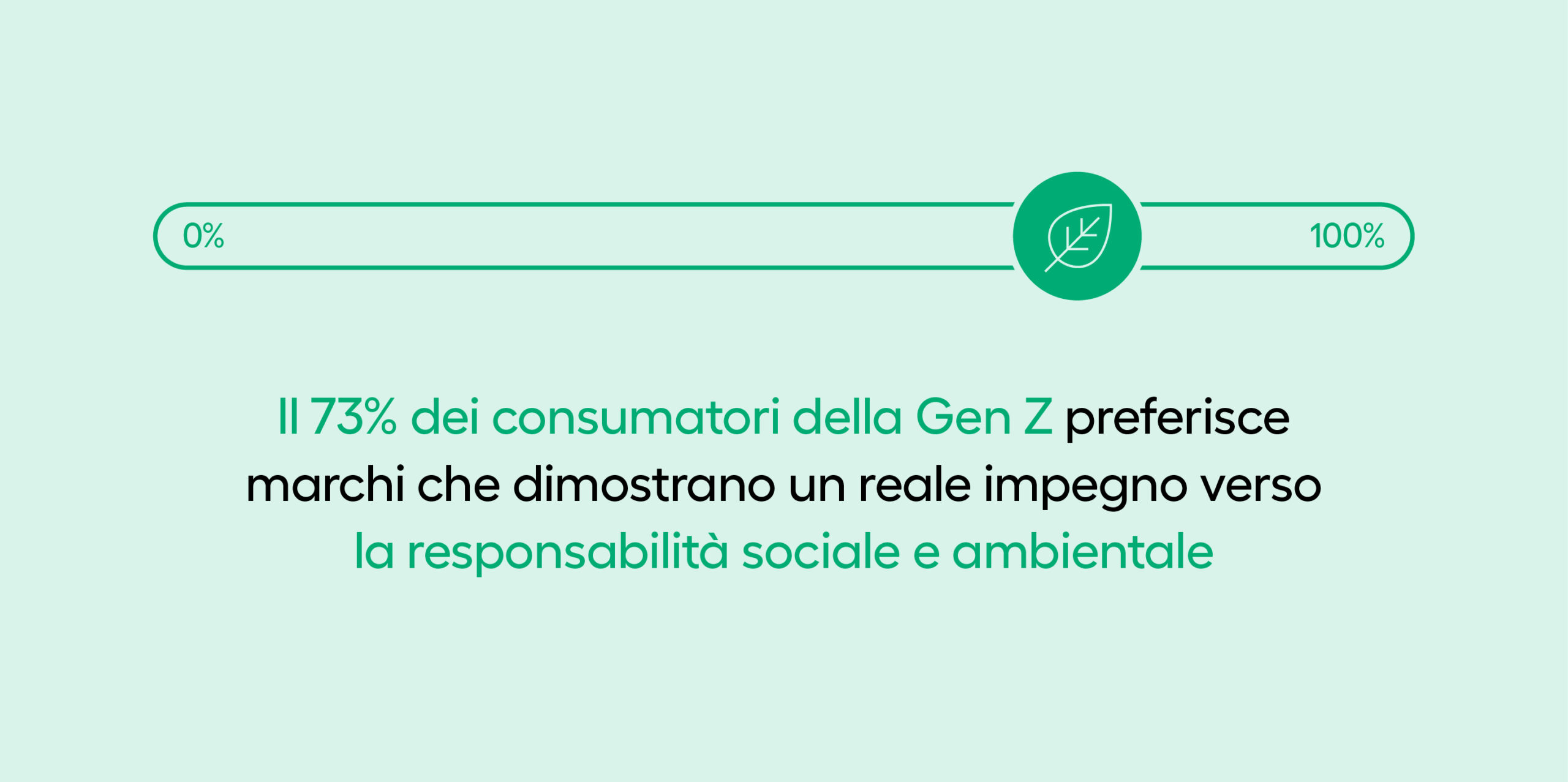 0%

100%

Il 73% dei consumatori della Gen Z preferisce marchi che dimostrano un reale impegno verso la responsabilità sociale e ambientale