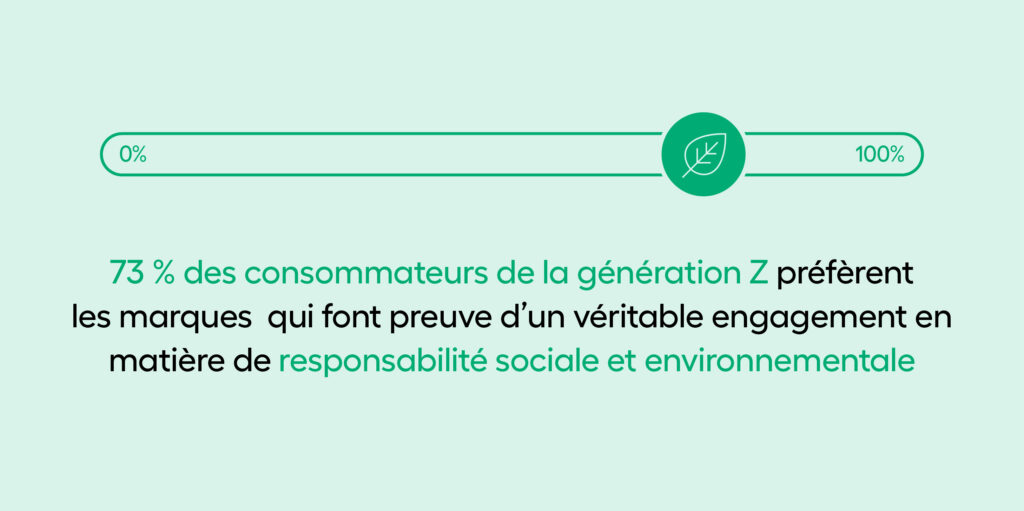 0%

100%

73 % des consommateurs de la génération Z préfèrent les marques qui font preuve d'un véritable engagement en matière de responsabilité sociale et environnementale