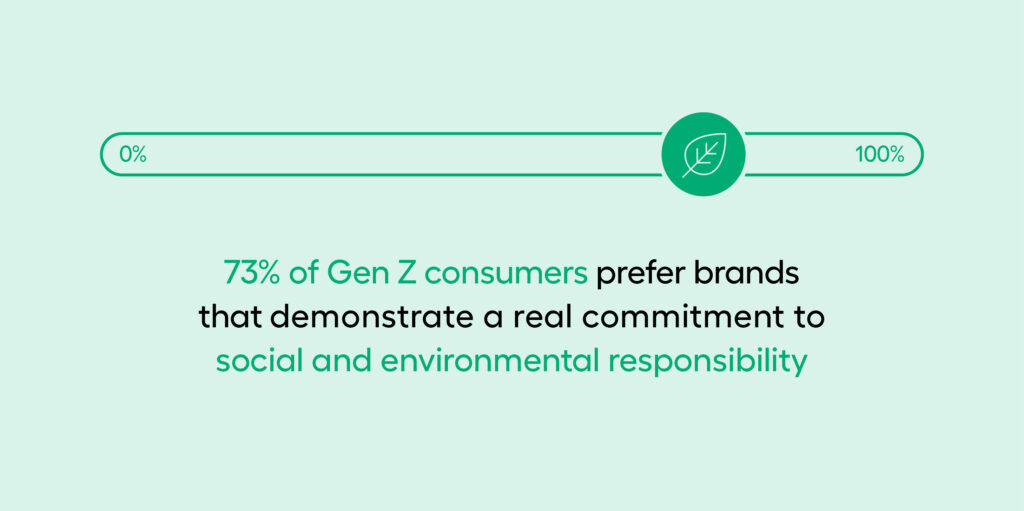 0%

100%

73% of Gen Z consumers prefer brands that demonstrate a real commitment to social and environmental responsibility