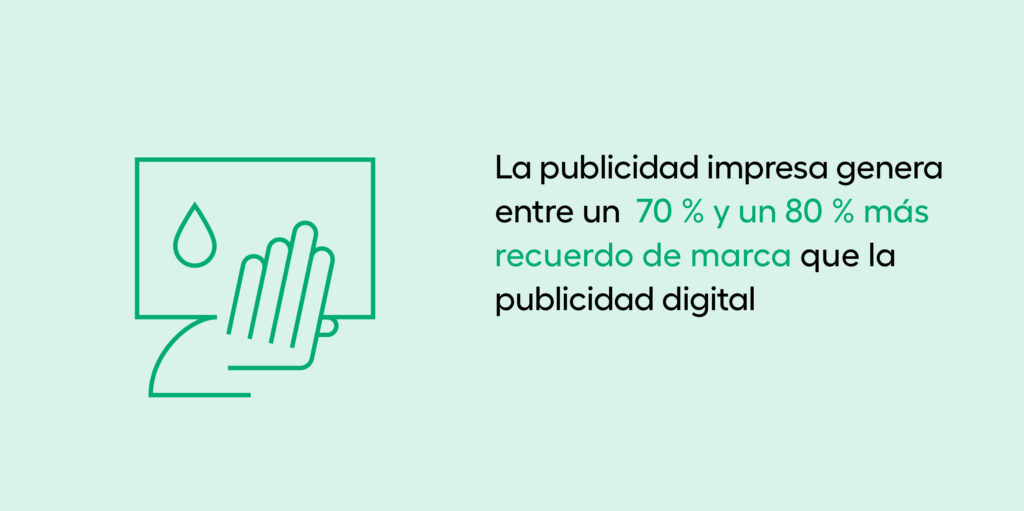 La publicidad impresa genera entre un 70 % y un 80 % más recuerdo de marca que la publicidad digital