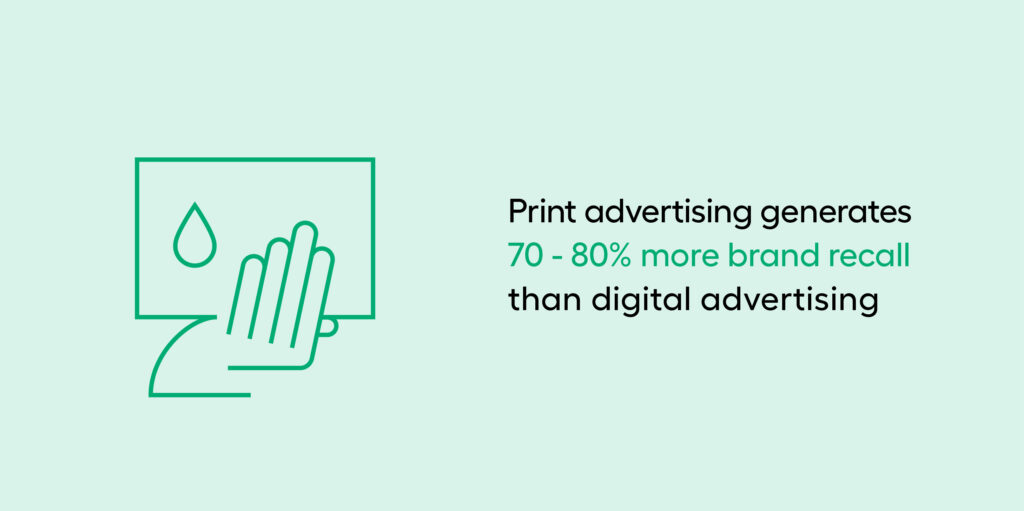 Print advertising generates 70 - 80% more brand recall than digital advertising