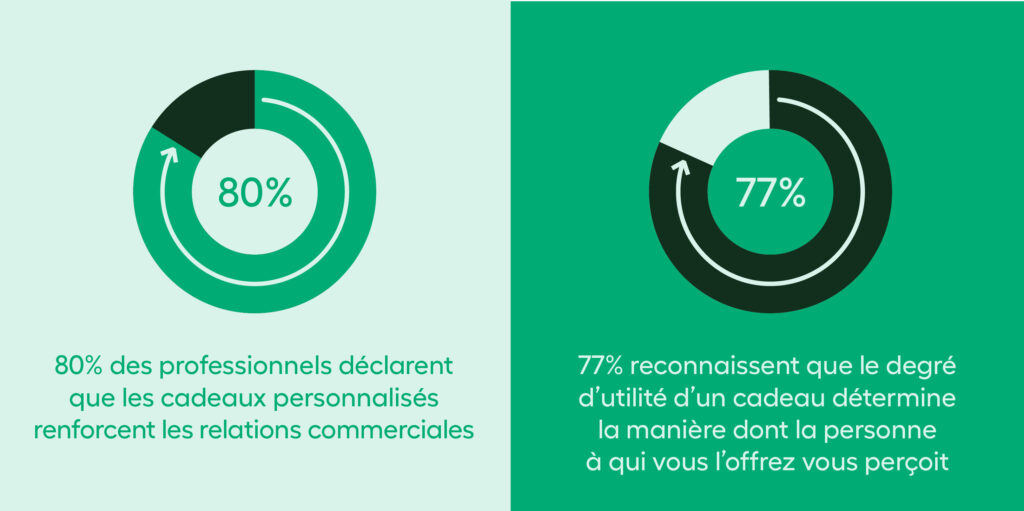 80%

80% des professionnels déclarent que les cadeaux personnalisés renforcent les relations commerciales

77%

77% reconnaissent que le degré d'utilité d'un cadeau détermine la manière dont la personne à qui vous l'offrez vous perçoit