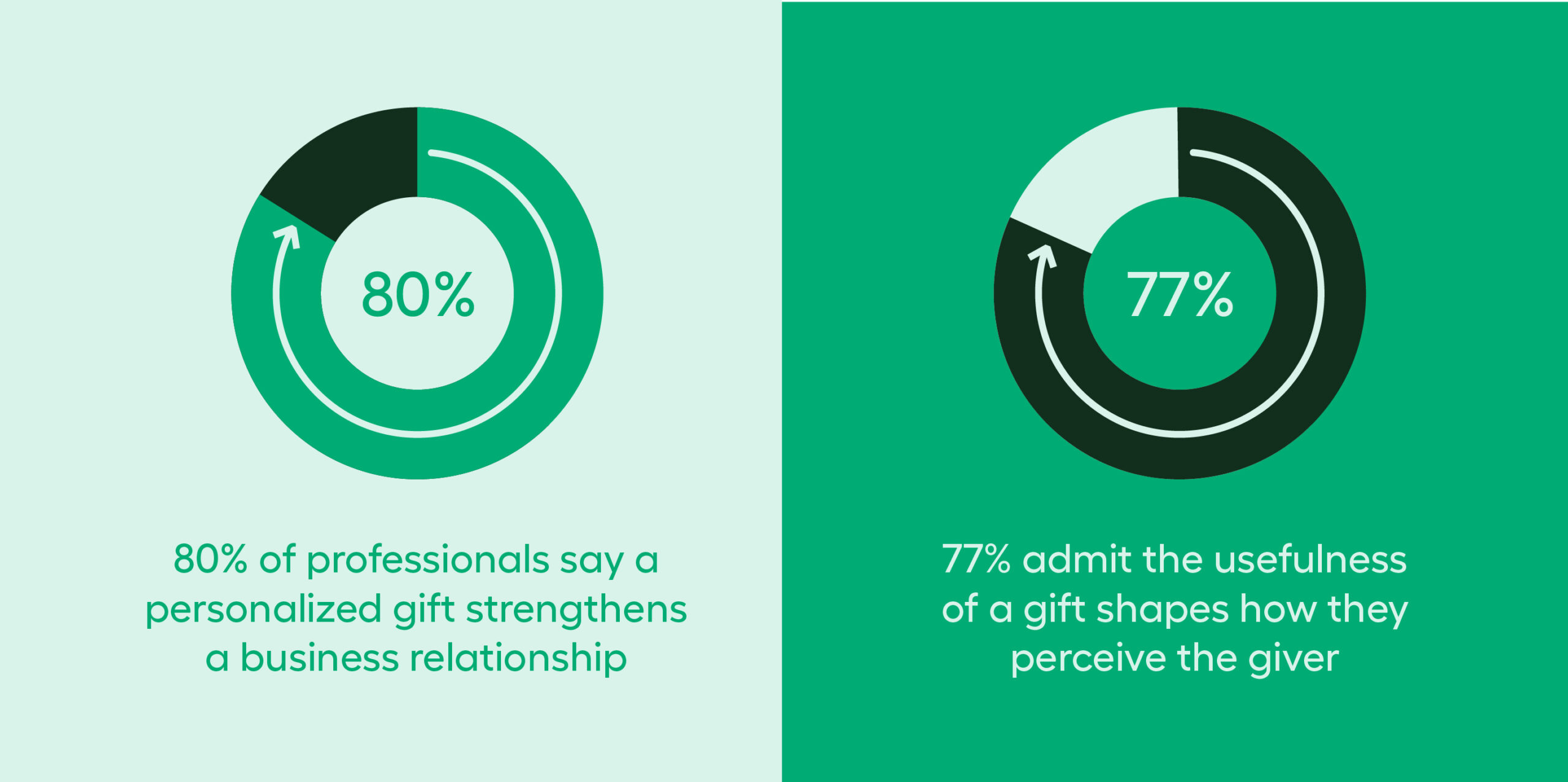 80%

80% of professionals say a personalized gift strengthens a business relationship

77%

77% admit the usefulness of a gift shapes how they perceive the giver